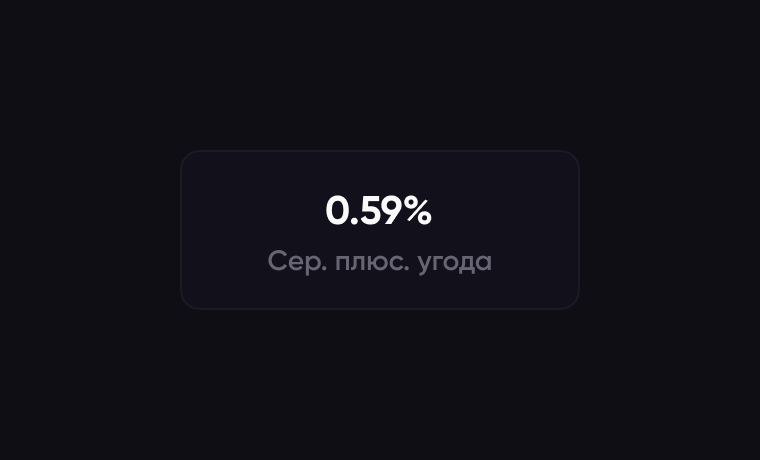 0.59%

Сер. плюс. угода